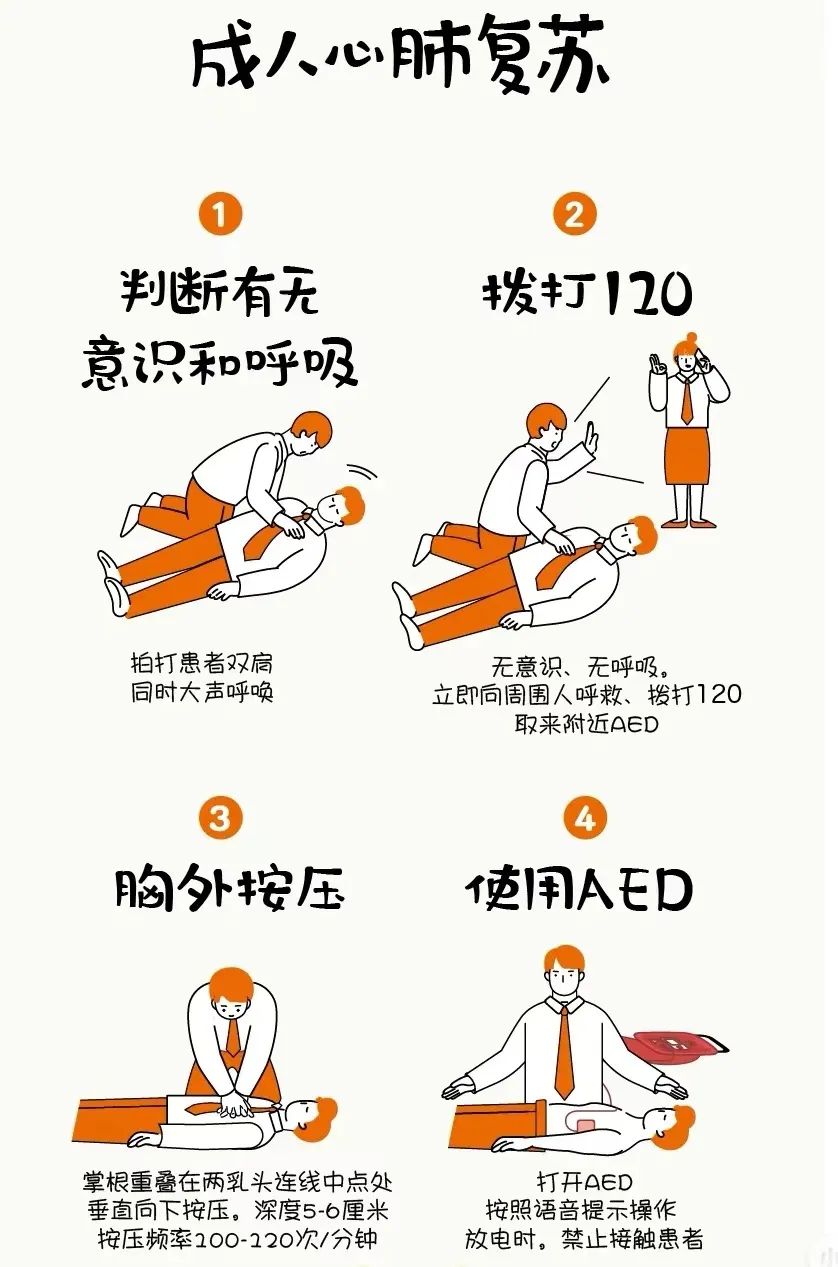 成人心肺复苏

1
判断有无意识和呼吸

拍打患者双肩
同时大声呼唤

2
拨打120

无意识、无呼吸。
立即向周围人呼救、拨打120
取来附近AED

3
胸外按压

掌根重叠在两乳头连线中点处
垂直向下按压。深度5-6厘米
按压频率100-120次/分钟

4
使用AED

打开AED
按照语音提示操作
放电时。禁止接触患者